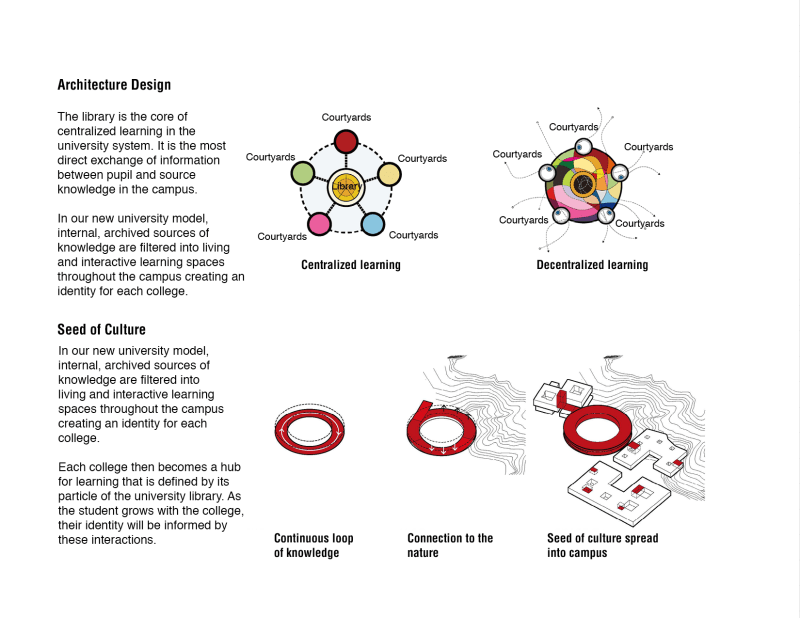 Architecture Design

The library is the core of centralized learning in the university system. It is the most direct exchange of information between pupil and source knowledge in the campus.

In our new university model, internal, archived sources of knowledge are filtered into living and interactive learning spaces throughout the campus creating an identity for each college.

Courtyards
Courtyards
Courtyards
Library
Courtyards
Courtyards

Centralized learning

Courtyards
Courtyards
Courtyards
Courtyards
Courtyards

Decentralized learning

Seed of Culture

In our new university model, internal, archived sources of knowledge are filtered into living and interactive learning spaces throughout the campus creating an identity for each college.

Each college then becomes a hub for learning that is defined by its particle of the university library. As the student grows with the college, their identity will be informed by these interactions.

Continuous loop of knowledge

Connection to the nature

Seed of culture spread into campus